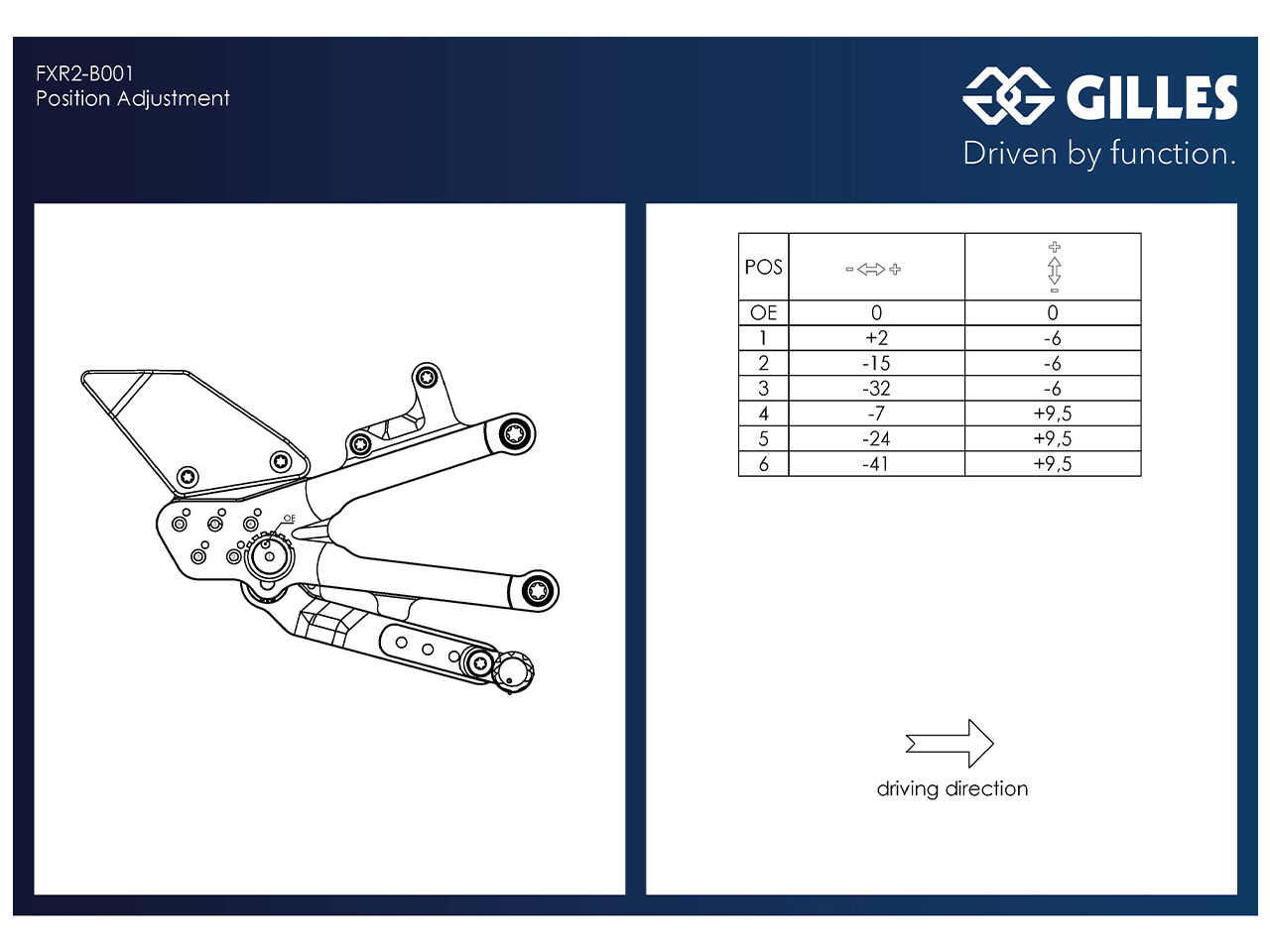 FXR2-B001
Position Adjustment

GILLES
Driven by function.

OE

| POS | - ⇔ + | + ⇕ - |
|---|---|---|
| OE | 0 | 0 |
| 1 | +2 | -6 |
| 2 | -15 | -6 |
| 3 | -32 | -6 |
| 4 | -7 | +9,5 |
| 5 | -24 | +9,5 |
| 6 | -41 | +9,5 |

driving direction